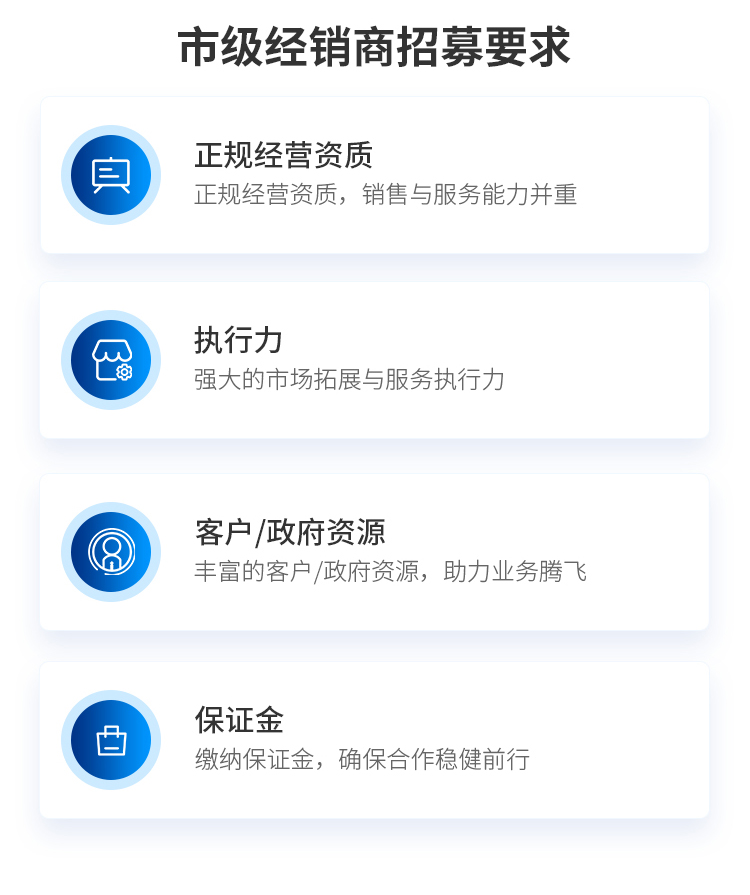 市级经销商招募要求

正规经营资质
正规经营资质，销售与服务能力并重

执行力
强大的市场拓展与服务执行力

客户/政府资源
丰富的客户/政府资源，助力业务腾飞

保证金
缴纳保证金，确保合作稳健前行