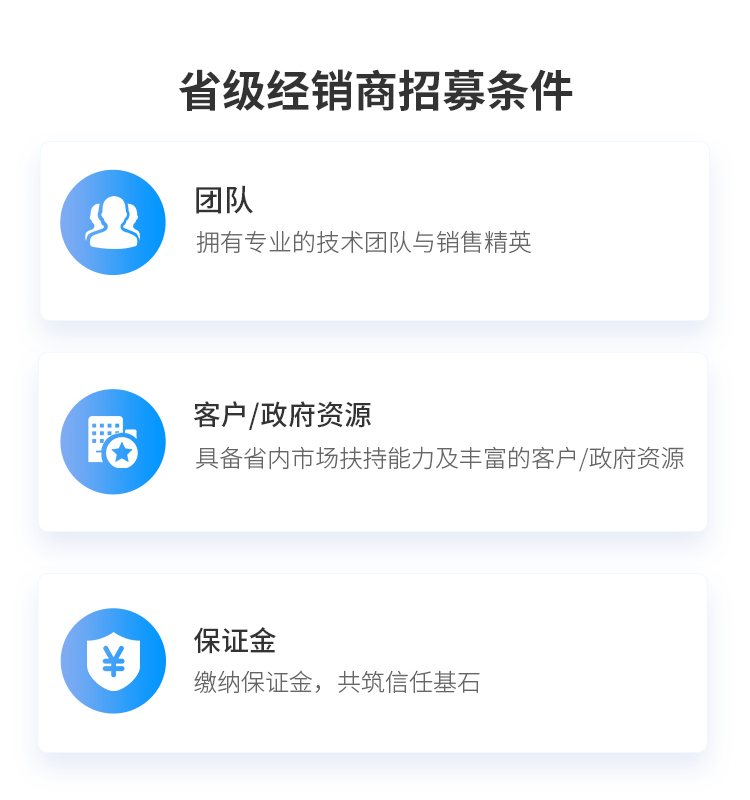 省级经销商招募条件

团队
拥有专业的技术团队与销售精英

客户/政府资源
具备省内市场扶持能力及丰富的客户/政府资源

保证金
缴纳保证金，共筑信任基石