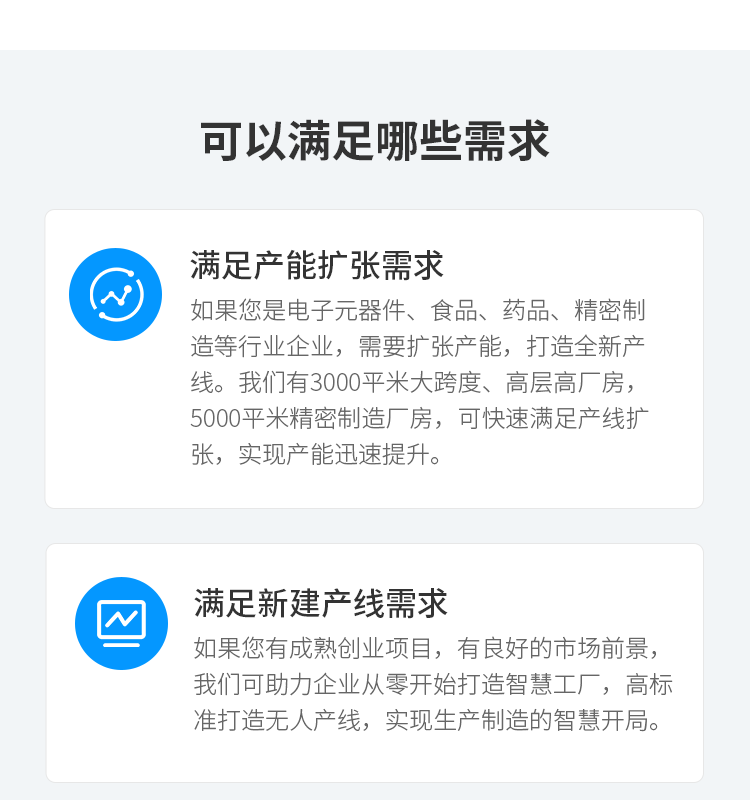 可以满足哪些需求

满足产能扩张需求

如果您是电子元器件、食品、药品、精密制造等行业企业，需要扩张产能，打造全新产线。我们有3000平米大跨度、高层高厂房，5000平米精密制造厂房，可快速满足产线扩张，实现产能迅速提升。

满足新建产线需求

如果您有成熟创业项目，有良好的市场前景，我们可助力企业从零开始打造智慧工厂，高标准打造无人产线，实现生产制造的智慧开局。